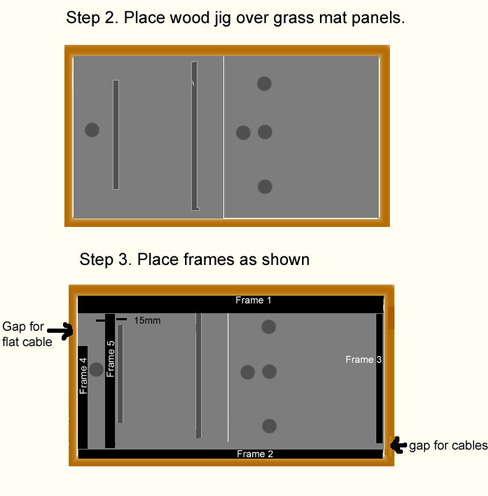 Step 2. Place wood jig over grass mat panels.

Step 3. Place frames as shown

Frame 1

Gap for flat cable

15mm

Frame 4

Frame 5

Frame 3

gap for cables

Frame 2